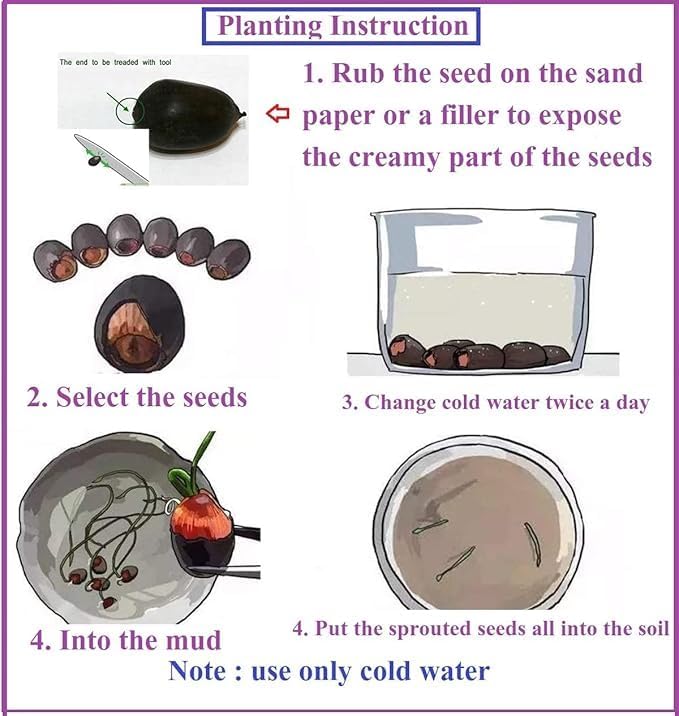 Planting Instruction

The end to be treaded with tool

1. Rub the seed on the sand paper or a filler to expose the creamy part of the seeds

2. Select the seeds

3. Change cold water twice a day

4. Into the mud

4. Put the sprouted seeds all into the soil

Note : use only cold water